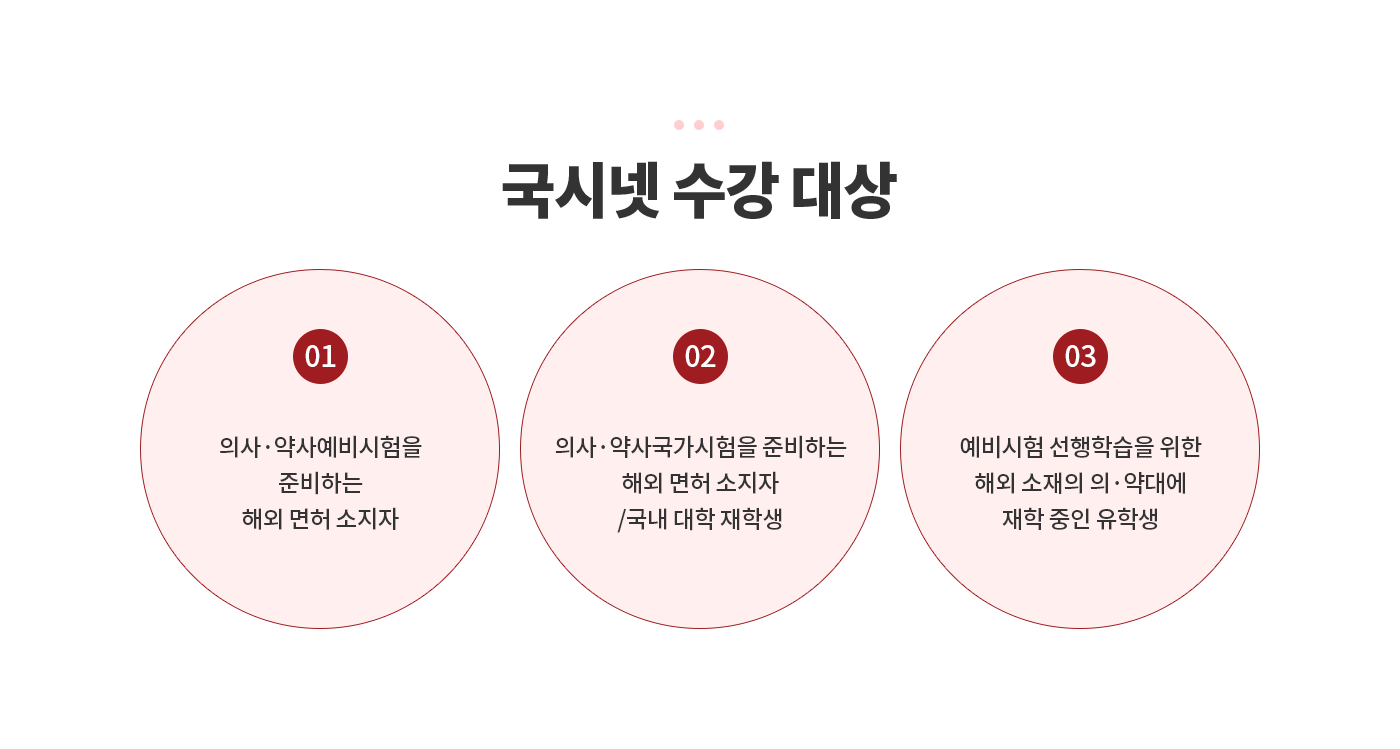 국시넷 수강 대상

01

의사·약사예비시험을
준비하는
해외 면허 소지자

02

의사·약사국가시험을 준비하는
해외 면허 소지자
/국내 대학 재학생

03

예비시험 선행학습을 위한
해외 소재의 의·약대에
재학 중인 유학생